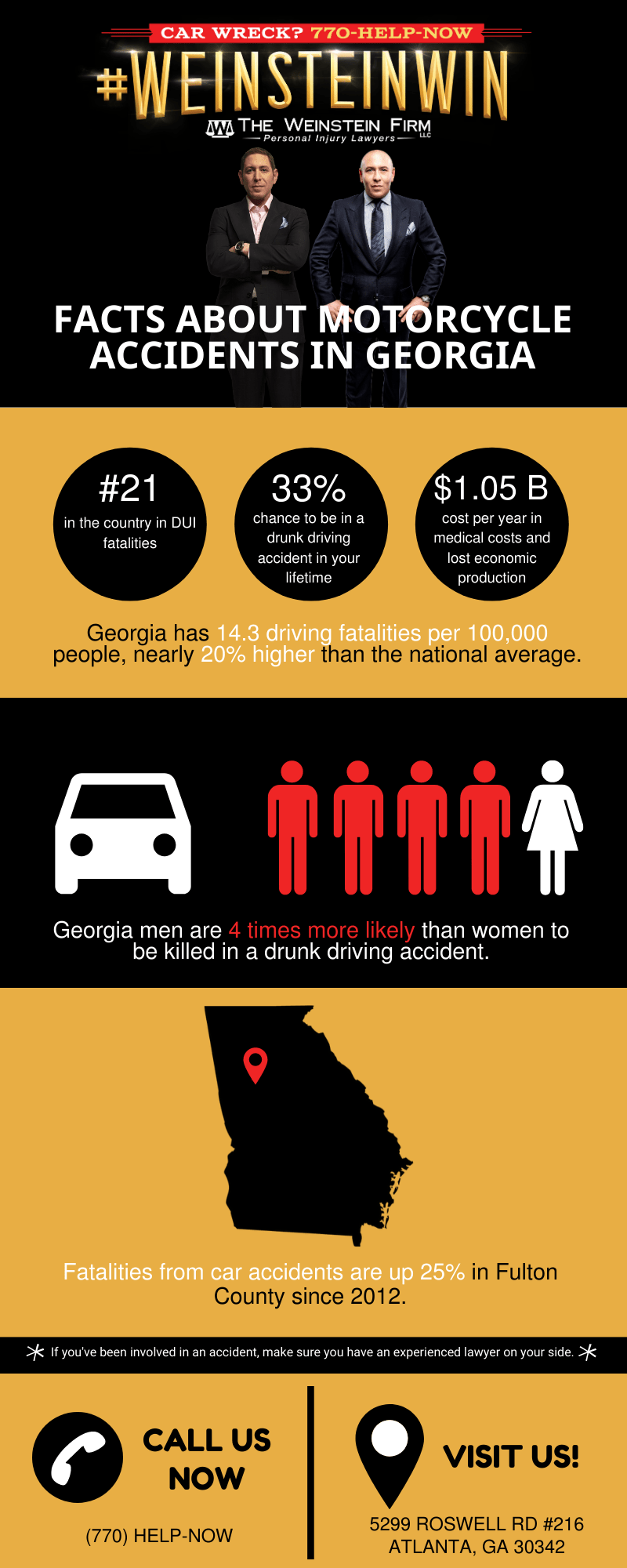 CAR WRECK? 770-HELP-NOW

#WEINSTEINWIN

THE WEINSTEIN FIRM LLC
Personal Injury Lawyers

FACTS ABOUT MOTORCYCLE ACCIDENTS IN GEORGIA

#21
in the country in DUI fatalities

33%
chance to be in a drunk driving accident in your lifetime

$1.05 B
cost per year in medical costs and lost economic production

Georgia has 14.3 driving fatalities per 100,000 people, nearly 20% higher than the national average.

Georgia men are 4 times more likely than women to be killed in a drunk driving accident.

Fatalities from car accidents are up 25% in Fulton County since 2012.

If you've been involved in an accident, make sure you have an experienced lawyer on your side.

CALL US NOW

(770) HELP-NOW

VISIT US!

5299 ROSWELL RD #216
ATLANTA, GA 30342