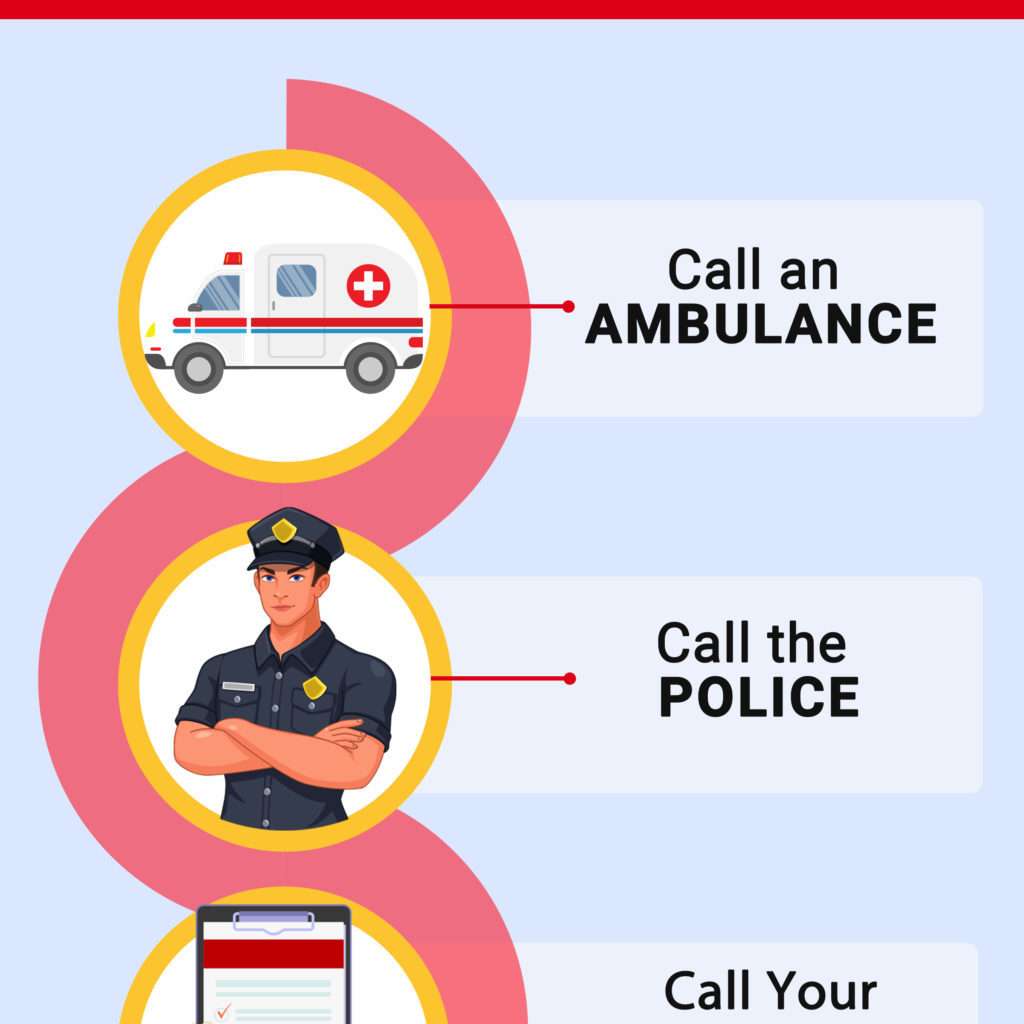 Call an
AMBULANCE

Call the
POLICE

Call Your