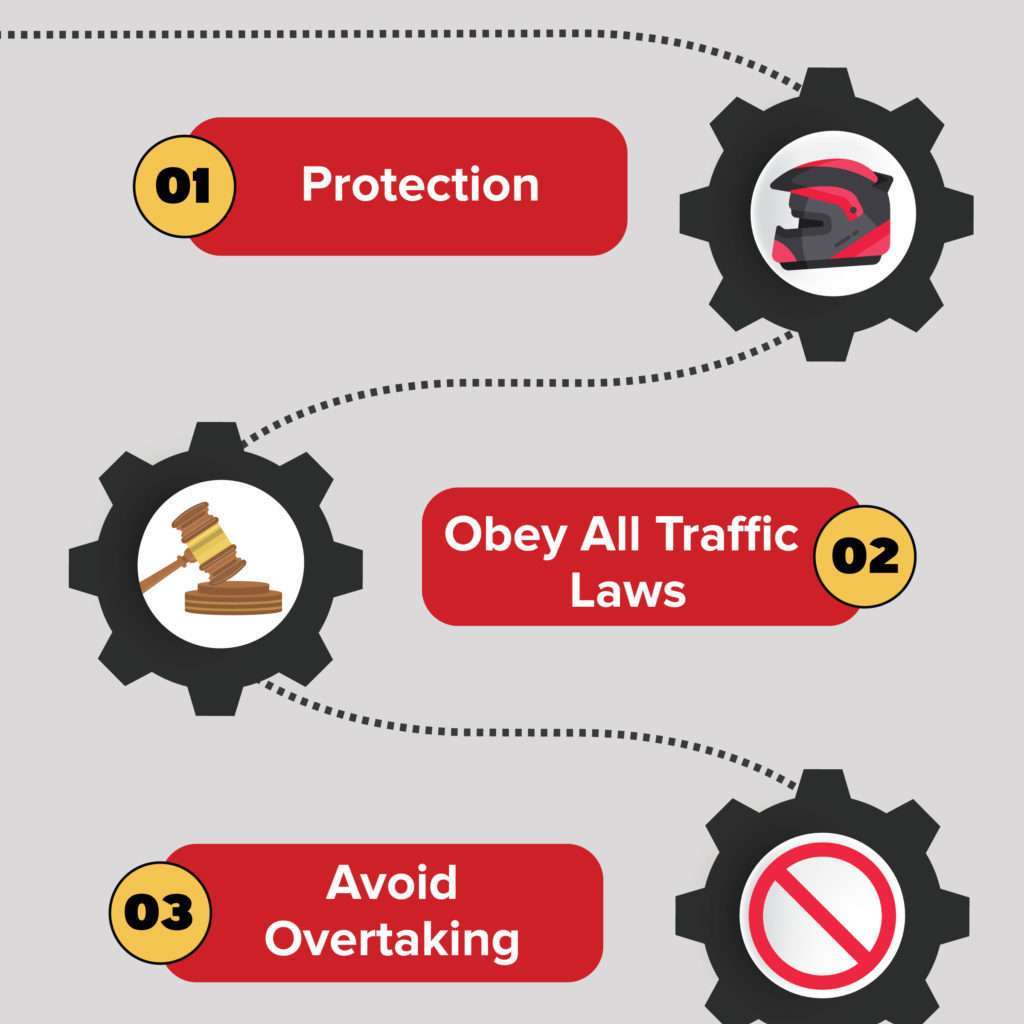 01 Protection

Obey All Traffic Laws 02

03 Avoid Overtaking